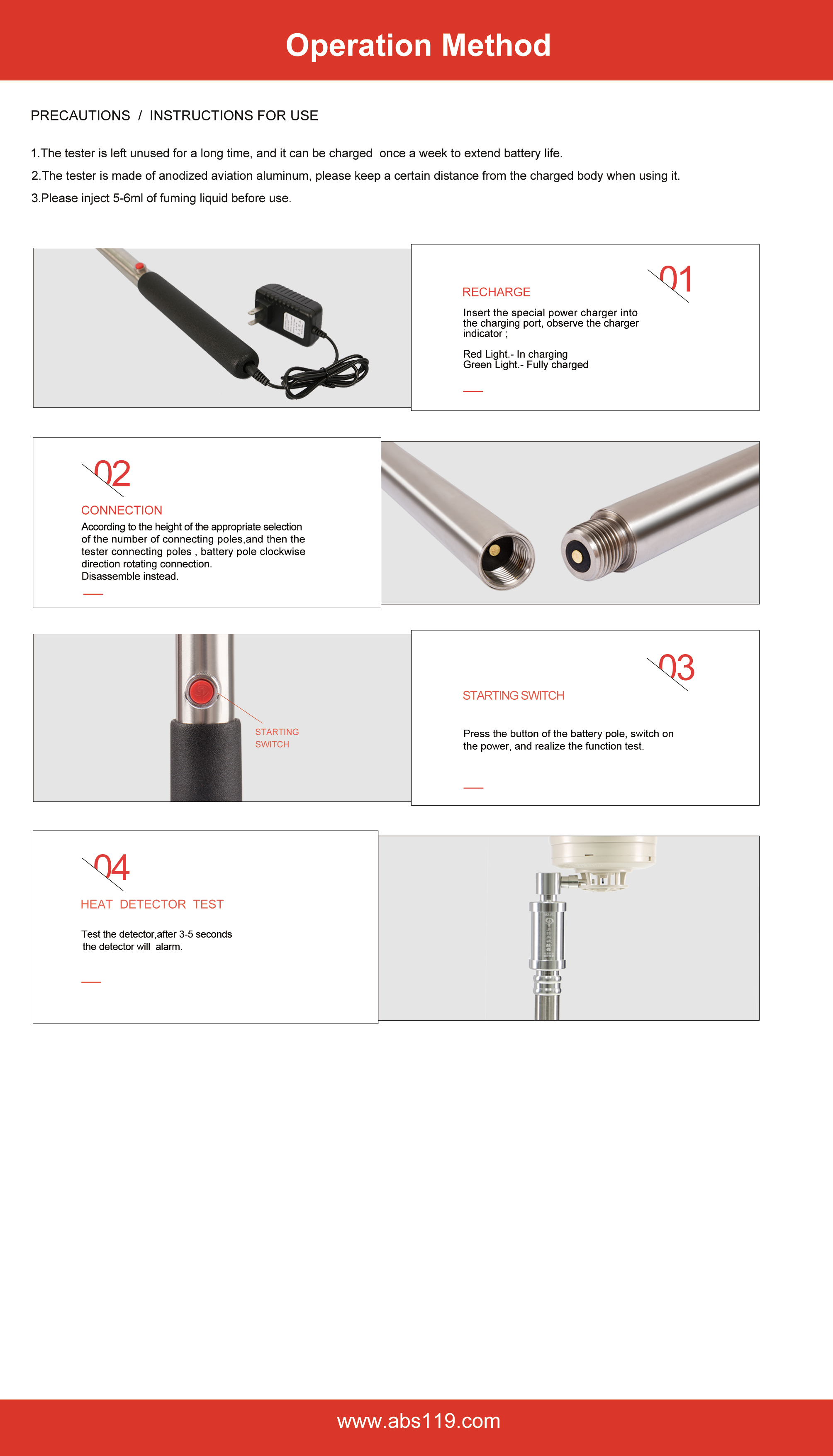 Operation Method

PRECAUTIONS / INSTRUCTIONS FOR USE

1.The tester is left unused for a long time, and it can be charged once a week to extend battery life.

2.The tester is made of anodized aviation aluminum, please keep a certain distance from the charged body when using it.

3.Please inject 5-6ml of fuming liquid before use.

01

RECHARGE

Insert the special power charger into the charging port, observe the charger indicator ;

Red Light.- In charging
Green Light.- Fully charged

02

CONNECTION

According to the height of the appropriate selection of the number of connecting poles,and then the tester connecting poles , battery pole clockwise direction rotating connection.
Disassemble instead.

STARTING SWITCH

03

STARTING SWITCH

Press the button of the battery pole, switch on the power, and realize the function test.

04

HEAT DETECTOR TEST

Test the detector,after 3-5 seconds the detector will alarm.

www.abs119.com