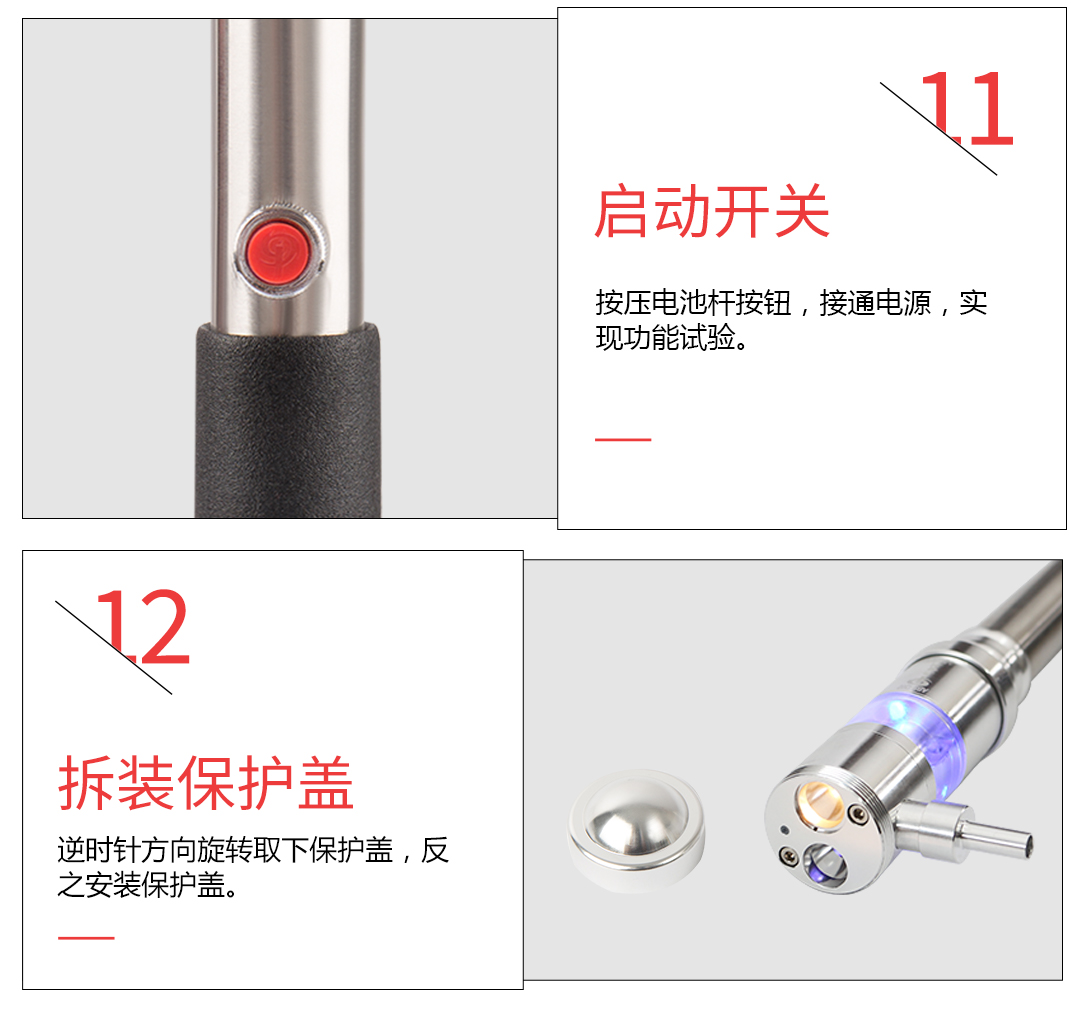 11

启动开关

按压电池杆按钮，接通电源，实现功能试验。

12

拆装保护盖

逆时针方向旋转取下保护盖，反之安装保护盖。